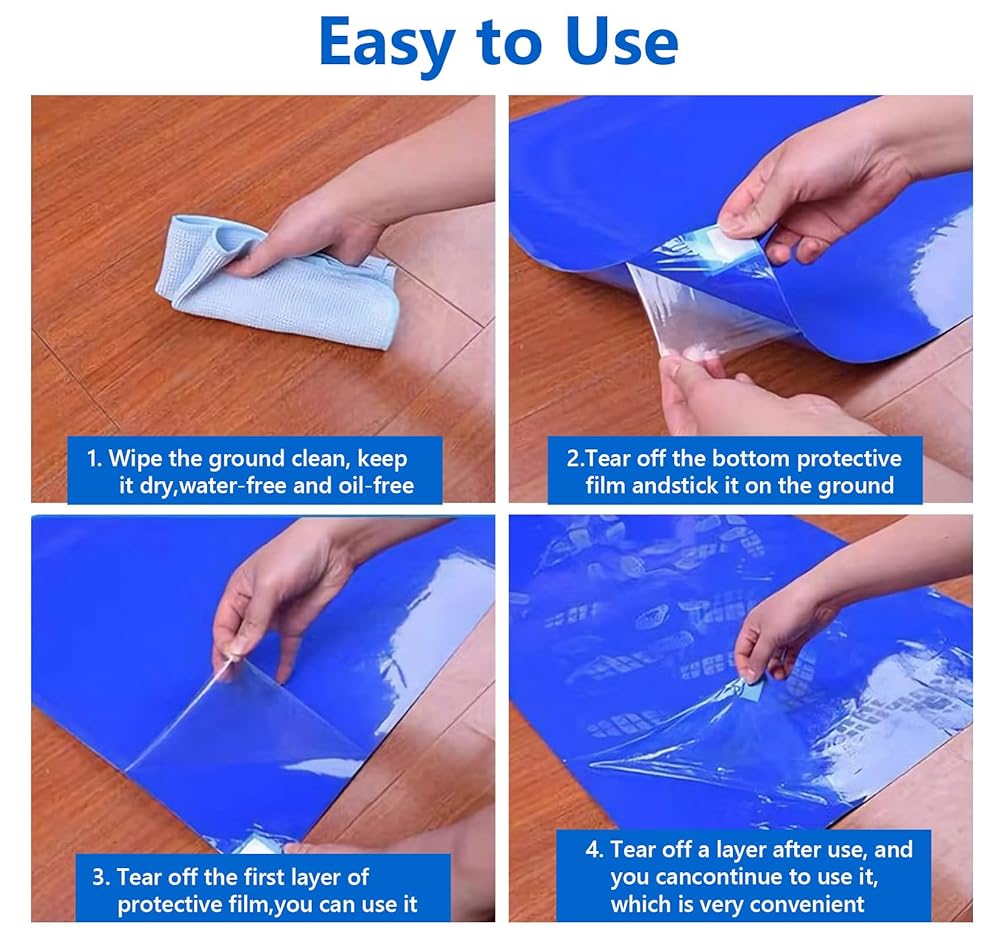 Easy to Use

1. Wipe the ground clean, keep it dry,water-free and oil-free

2.Tear off the bottom protective film andstick it on the ground

3. Tear off the first layer of protective film,you can use it

4. Tear off a layer after use, and you cancontinue to use it, which is very convenient