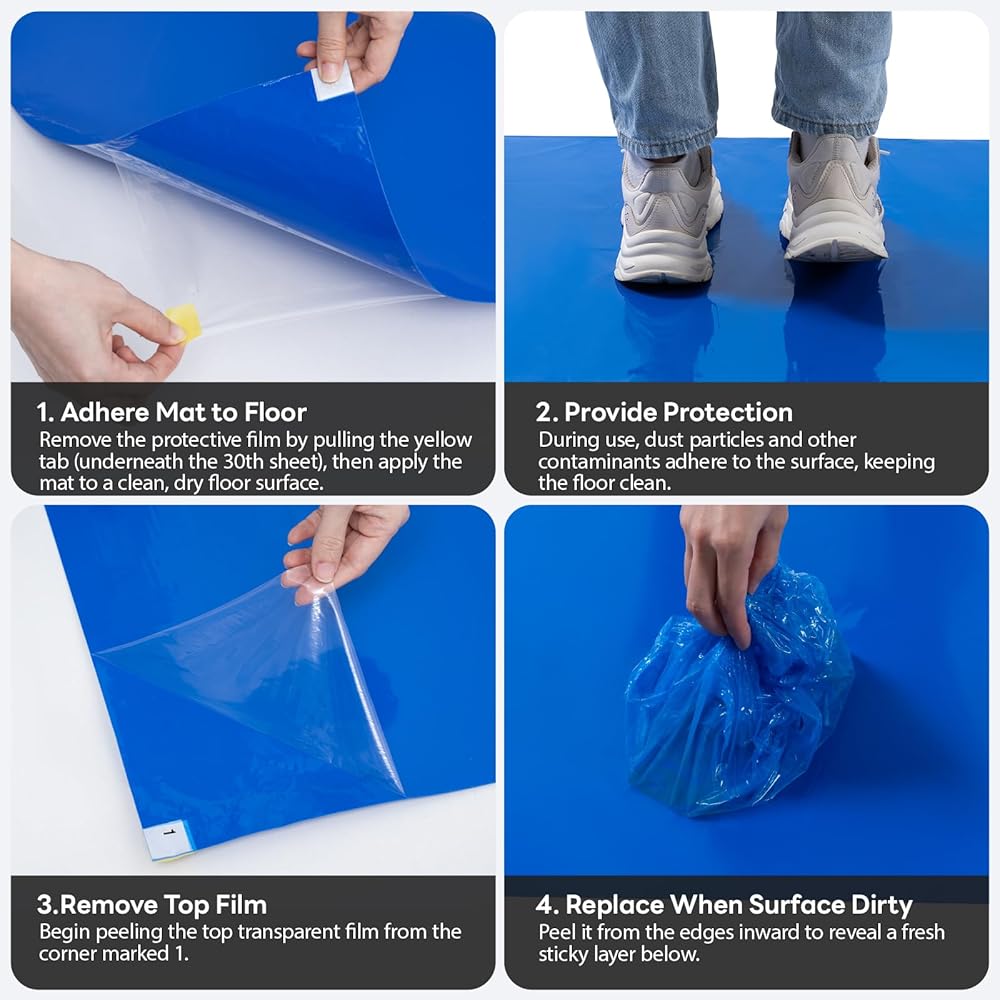 1. Adhere Mat to Floor
Remove the protective film by pulling the yellow tab (underneath the 30th sheet), then apply the mat to a clean, dry floor surface.

2. Provide Protection
During use, dust particles and other contaminants adhere to the surface, keeping the floor clean.

1

3.Remove Top Film
Begin peeling the top transparent film from the corner marked 1.

4. Replace When Surface Dirty
Peel it from the edges inward to reveal a fresh sticky layer below.