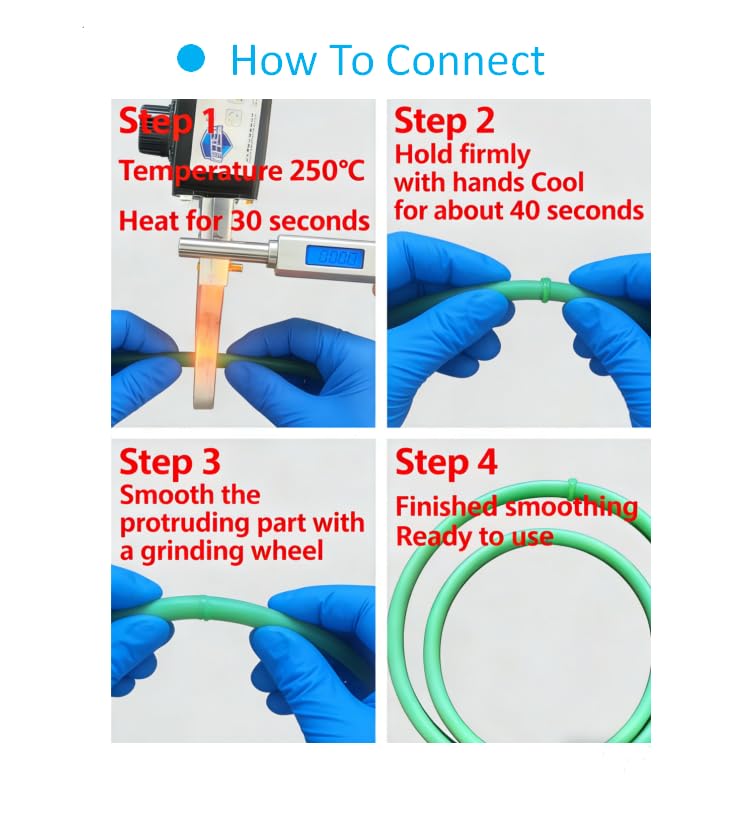 How To Connect

Step 1
Temperature 250℃
Heat for 30 seconds

Step 2
Hold firmly with hands Cool for about 40 seconds

Step 3
Smooth the protruding part with a grinding wheel

Step 4
Finished smoothing
Ready to use