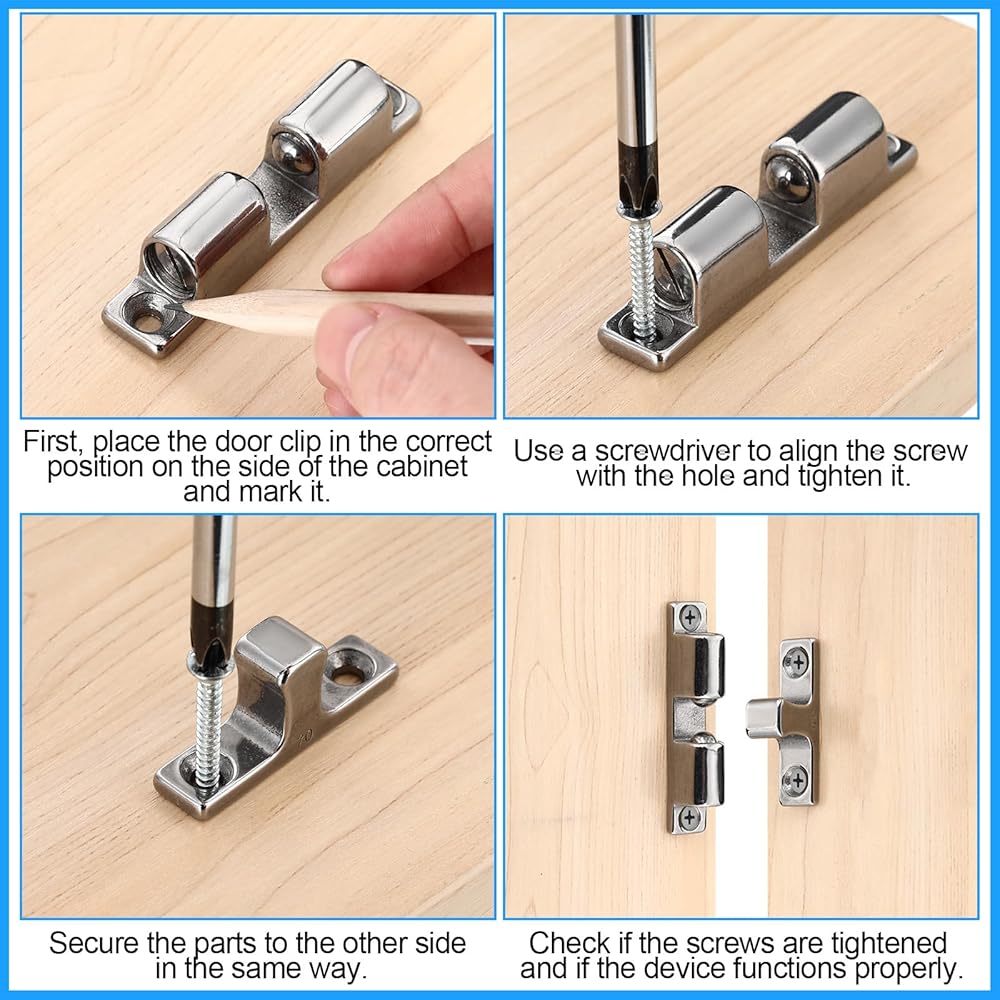 First, place the door clip in the correct position on the side of the cabinet and mark it.

Use a screwdriver to align the screw with the hole and tighten it.

Secure the parts to the other side in the same way.

Check if the screws are tightened and if the device functions properly.