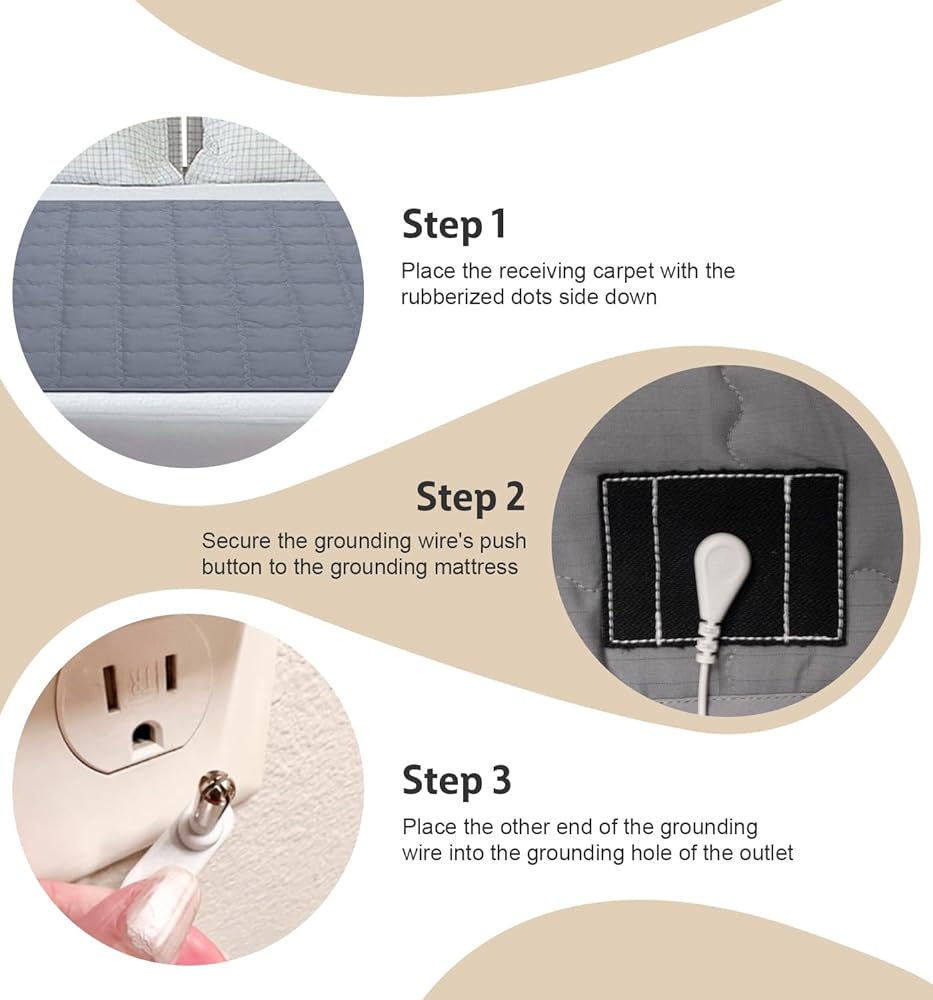 Step 1
Place the receiving carpet with the rubberized dots side down

Step 2
Secure the grounding wire's push button to the grounding mattress

Step 3
Place the other end of the grounding wire into the grounding hole of the outlet