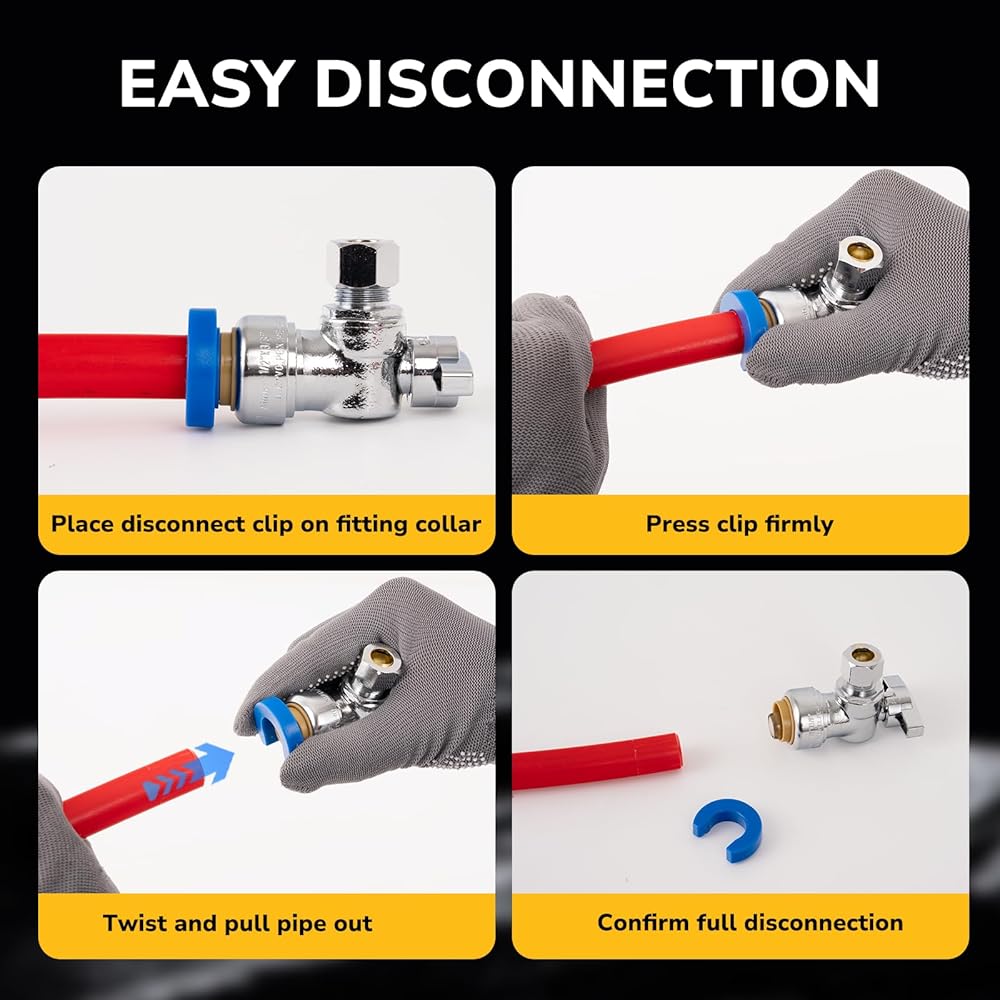 EASY DISCONNECTION

Place disconnect clip on fitting collar

Press clip firmly

Twist and pull pipe out

Confirm full disconnection