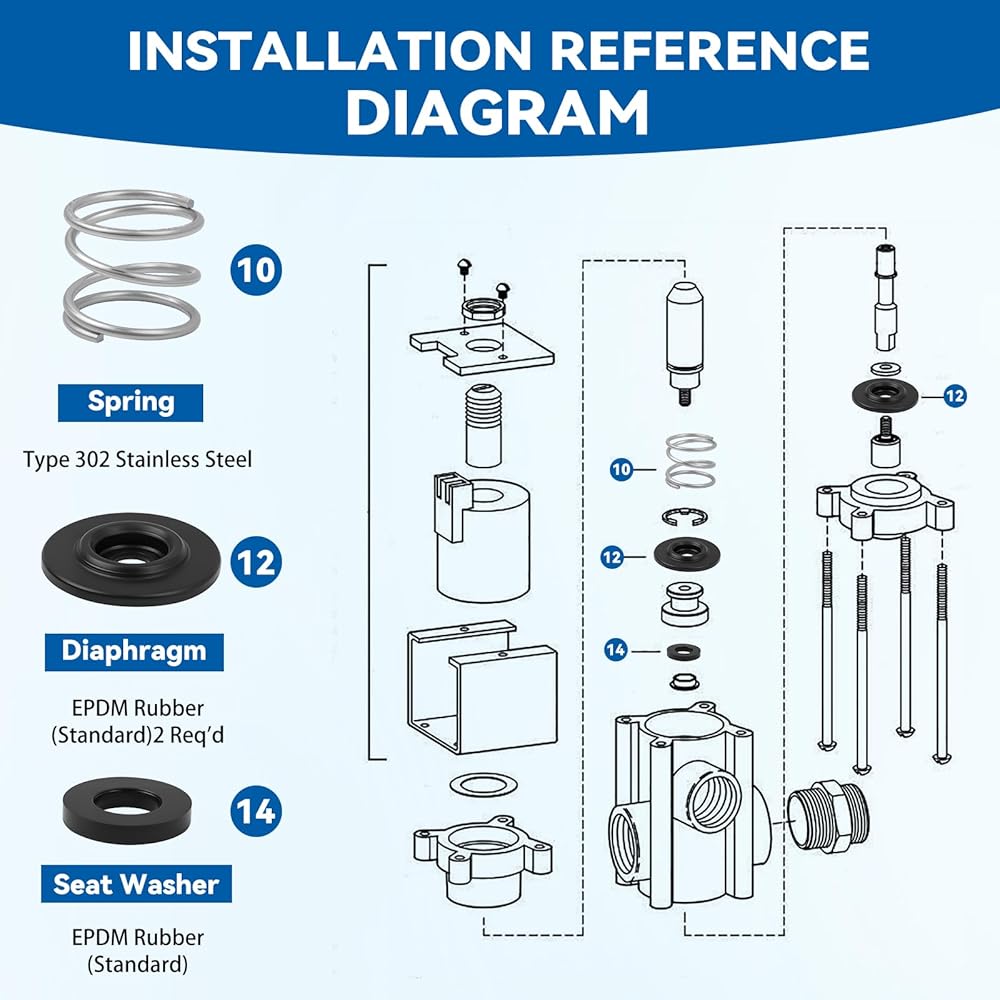 INSTALLATION REFERENCE DIAGRAM

10

Spring

Type 302 Stainless Steel

12

Diaphragm

EPDM Rubber (Standard)2 Req'd

14

Seat Washer

EPDM Rubber (Standard)

10

12

14

12