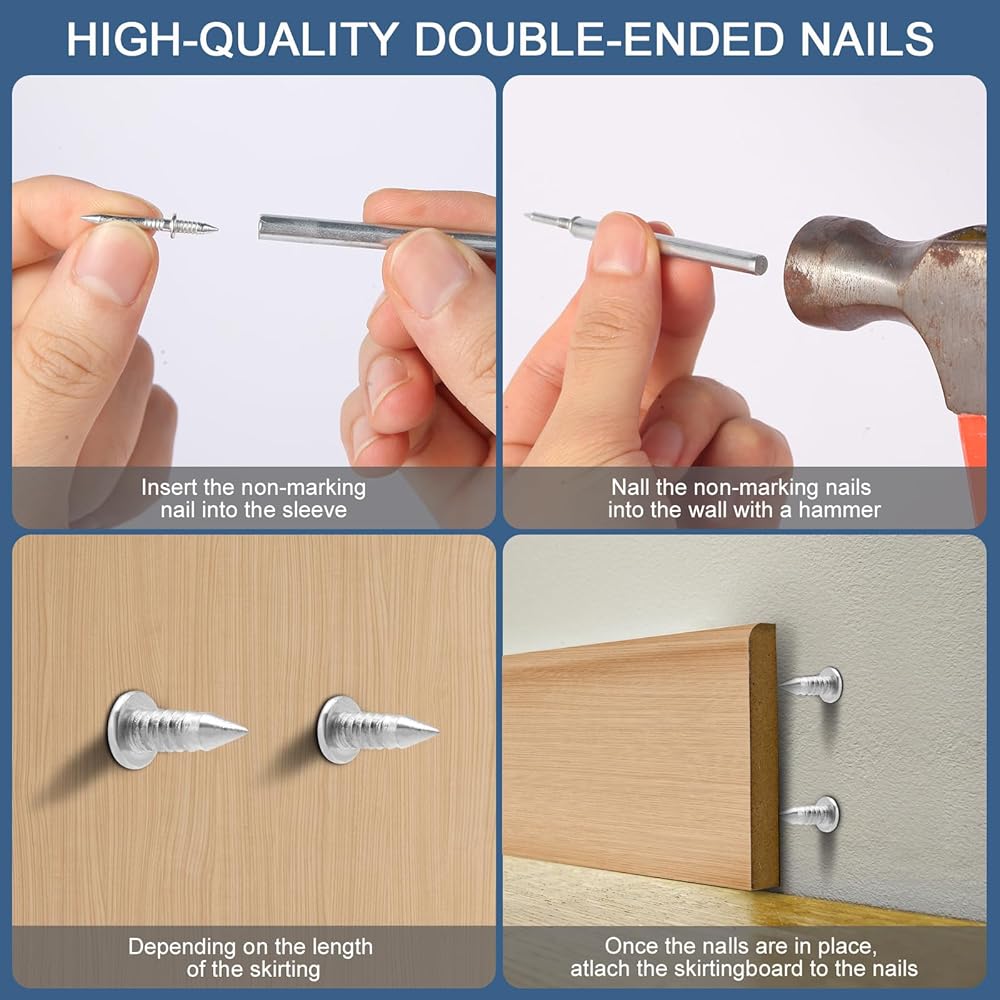 HIGH-QUALITY DOUBLE-ENDED NAILS

Insert the non-marking nail into the sleeve

Nall the non-marking nails into the wall with a hammer

Depending on the length of the skirting

Once the nails are in place, atlach the skirtingboard to the nails