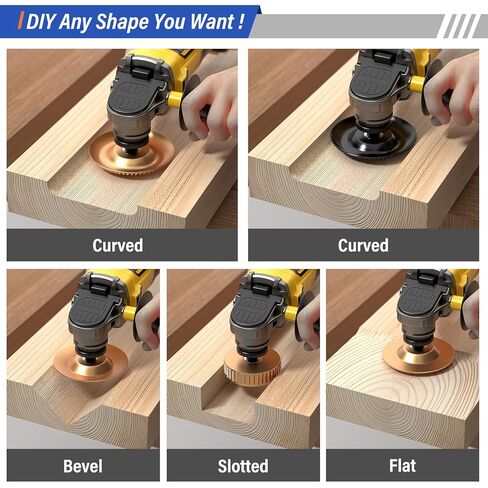 DIY Any Shape You Want !

Curved

Curved

Bevel

Slotted

Flat