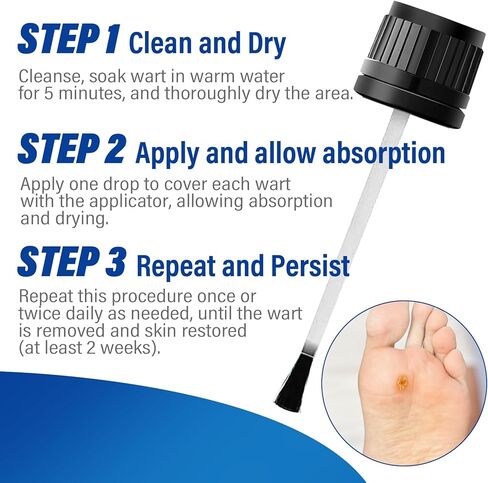 STEP 1 Clean and Dry

Cleanse, soak wart in warm water for 5 minutes, and thoroughly dry the area.

STEP 2 Apply and allow absorption

Apply one drop to cover each wart with the applicator, allowing absorption and drying.

STEP 3 Repeat and Persist

Repeat this procedure once or twice daily as needed, until the wart is removed and skin restored (at least 2 weeks).