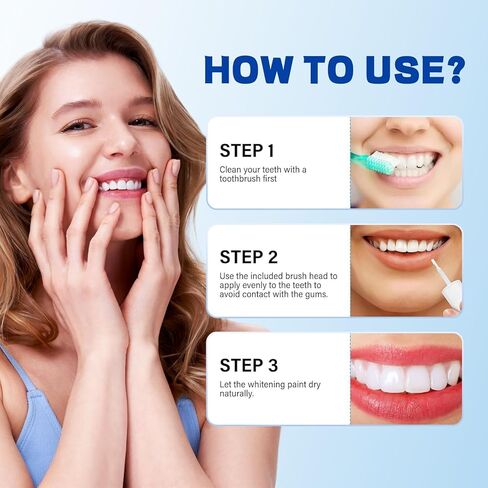 HOW TO USE?

STEP 1

Clean your teeth with a toothbrush first

STEP 2

Use the included brush head to apply evenly to the teeth to avoid contact with the gums.

STEP 3

Let the whitening paint dry naturally.