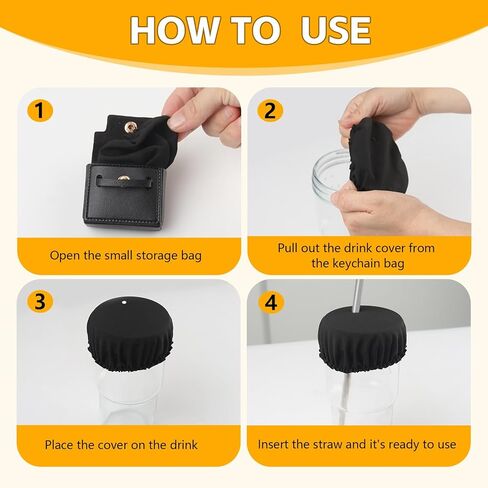 HOW TO USE

1

Open the small storage bag

2

Pull out the drink cover from the keychain bag

3

Place the cover on the drink

4

Insert the straw and it's ready to use