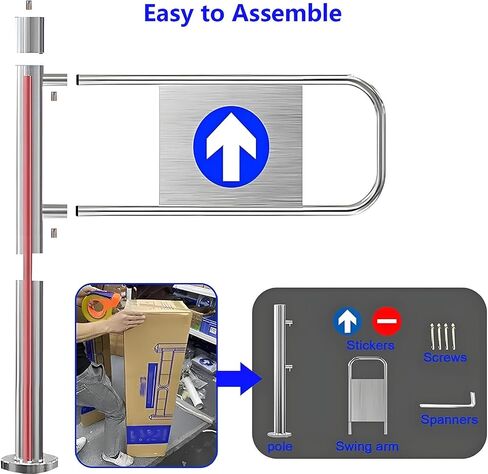 Easy to Assemble

Stickers

Screws

Spanners

pole

Swing arm