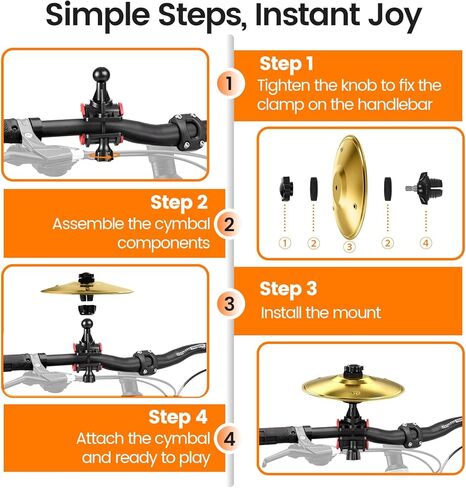 Simple Steps, Instant Joy

1

Step 1
Tighten the knob to fix the clamp on the handlebar

①　②　③　②　④

Step 2
Assemble the cymbal components

2

3

Step 3
Install the mount

Step 4
Attach the cymbal and ready to play

4