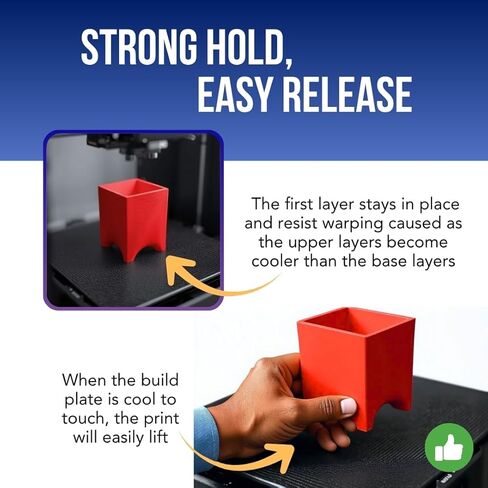 STRONG HOLD, EASY RELEASE

The first layer stays in place and resist warping caused as the upper layers become cooler than the base layers

When the build plate is cool to touch, the print will easily lift