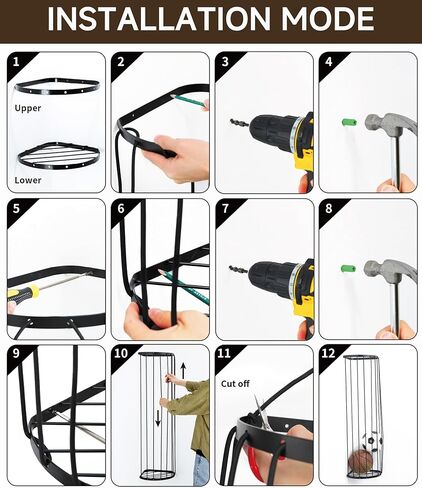 INSTALLATION MODE

1

Upper

Lower

2

3

4

5

6

7

8

9

10

11

Cut off

12