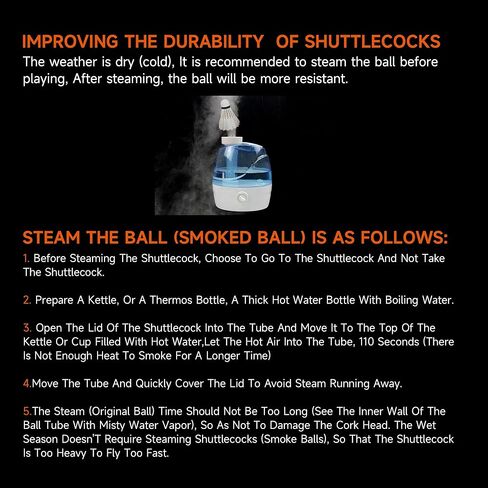 IMPROVING THE DURABILITY OF SHUTTLECOCKS
The weather is dry (cold), It is recommended to steam the ball before playing, After steaming, the ball will be more resistant.

STEAM THE BALL (SMOKED BALL) IS AS FOLLOWS:
1. Before Steaming The Shuttlecock, Choose To Go To The Shuttlecock And Not Take The Shuttlecock.

2. Prepare A Kettle, Or A Thermos Bottle, A Thick Hot Water Bottle With Boiling Water.

3. Open The Lid Of The Shuttlecock Into The Tube And Move It To The Top Of The Kettle Or Cup Filled With Hot Water,Let The Hot Air Into The Tube, 110 Seconds (There Is Not Enough Heat To Smoke For A Longer Time)

4.Move The Tube And Quickly Cover The Lid To Avoid Steam Running Away.

5.The Steam (Original Ball) Time Should Not Be Too Long (See The Inner Wall Of The Ball Tube With Misty Water Vapor), So As Not To Damage The Cork Head. The Wet Season Doesn'T Require Steaming Shuttlecocks (Smoke Balls), So That The Shuttlecock Is Too Heavy To Fly Too Fast.