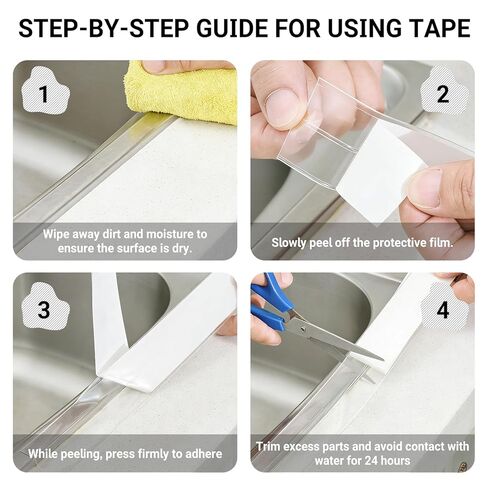 STEP-BY-STEP GUIDE FOR USING TAPE

1

Wipe away dirt and moisture to ensure the surface is dry.

2

Slowly peel off the protective film.

3

While peeling, press firmly to adhere

4

Trim excess parts and avoid contact with water for 24 hours