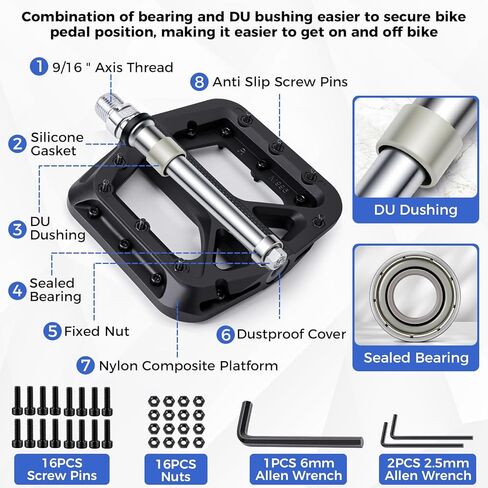 Combination of bearing and DU bushing easier to secure bike pedal position, making it easier to get on and off bike

1 9/16 " Axis Thread

8 Anti Slip Screw Pins

2 Silicone Gasket

3 DU Dushing

4 Sealed Bearing

5 Fixed Nut

6 Dustproof Cover

7 Nylon Composite Platform

DU Dushing

Sealed Bearing

16PCS Screw Pins

16PCS Nuts

1PCS 6mm Allen Wrench

2PCS 2.5mm Allen Wrench