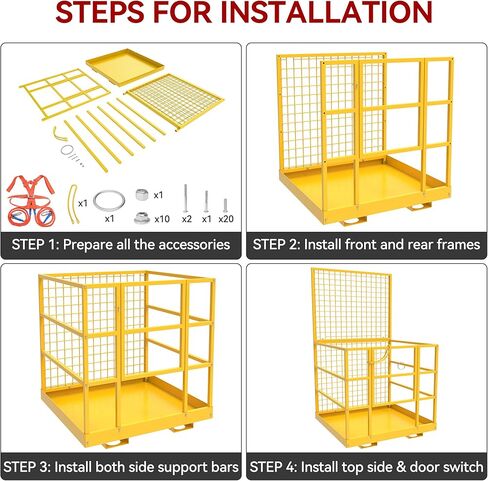 STEPS FOR INSTALLATION

x1
x1
x1
x10
x2
x1
x20

STEP 1: Prepare all the accessories

STEP 2: Install front and rear frames

STEP 3: Install both side support bars

STEP 4: Install top side & door switch