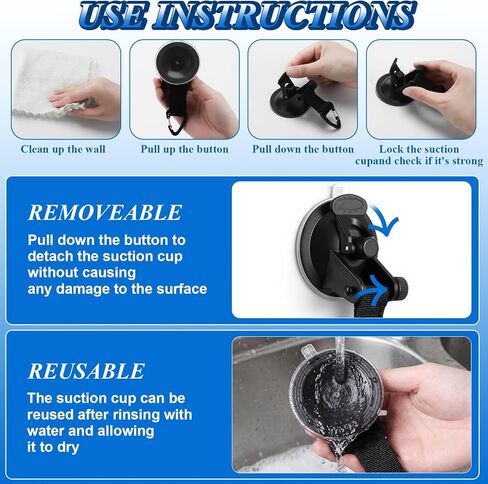 USE INSTRUCTIONS

Clean up the wall

Pull up the button

Pull down the button

Lock the suction cupand check if it's strong

REMOVEABLE

Pull down the button to detach the suction cup without causing any damage to the surface

REUSABLE

The suction cup can be reused after rinsing with water and allowing it to dry