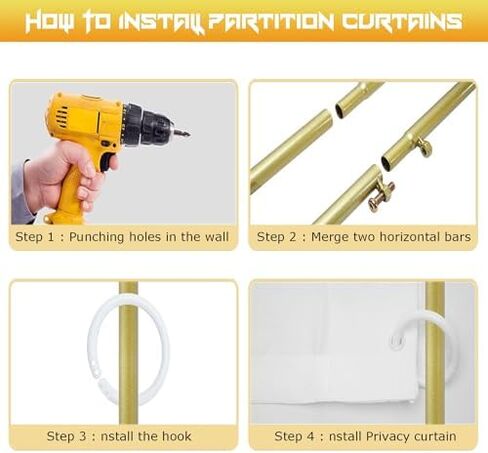 HOW TO INSTALL PARTITION CURTAINS

Step 1 : Punching holes in the wall

Step 2 : Merge two horizontal bars

Step 3 : nstall the hook

Step 4 : nstall Privacy curtain