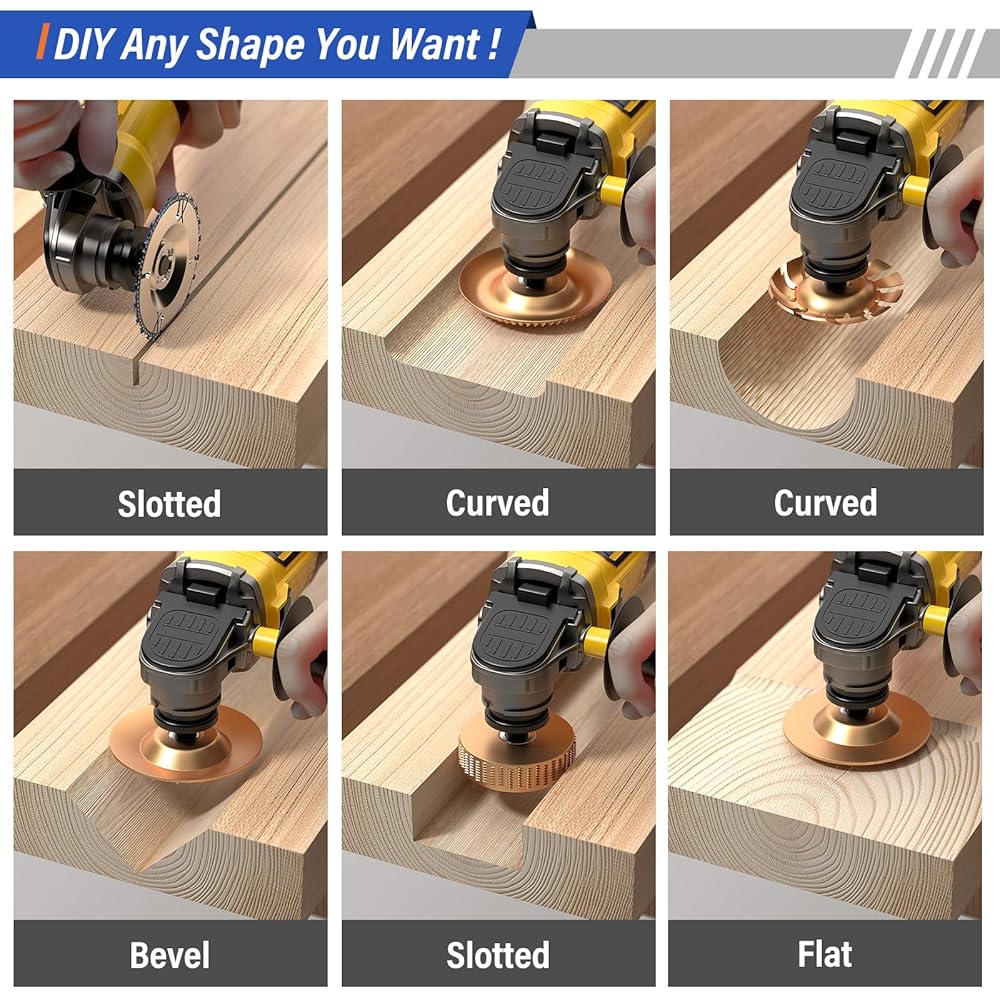 DIY Any Shape You Want !

Slotted

Curved

Curved

Bevel

Slotted

Flat