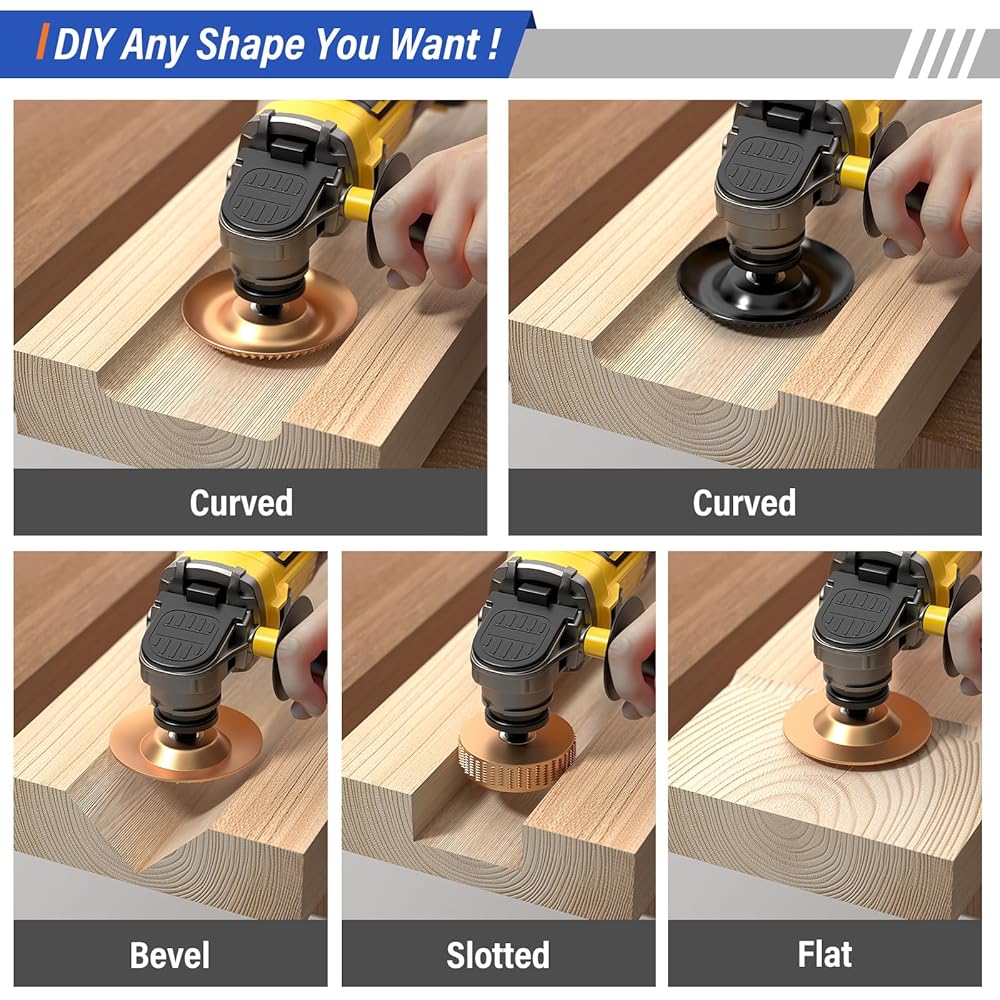 DIY Any Shape You Want !

Curved

Curved

Bevel

Slotted

Flat