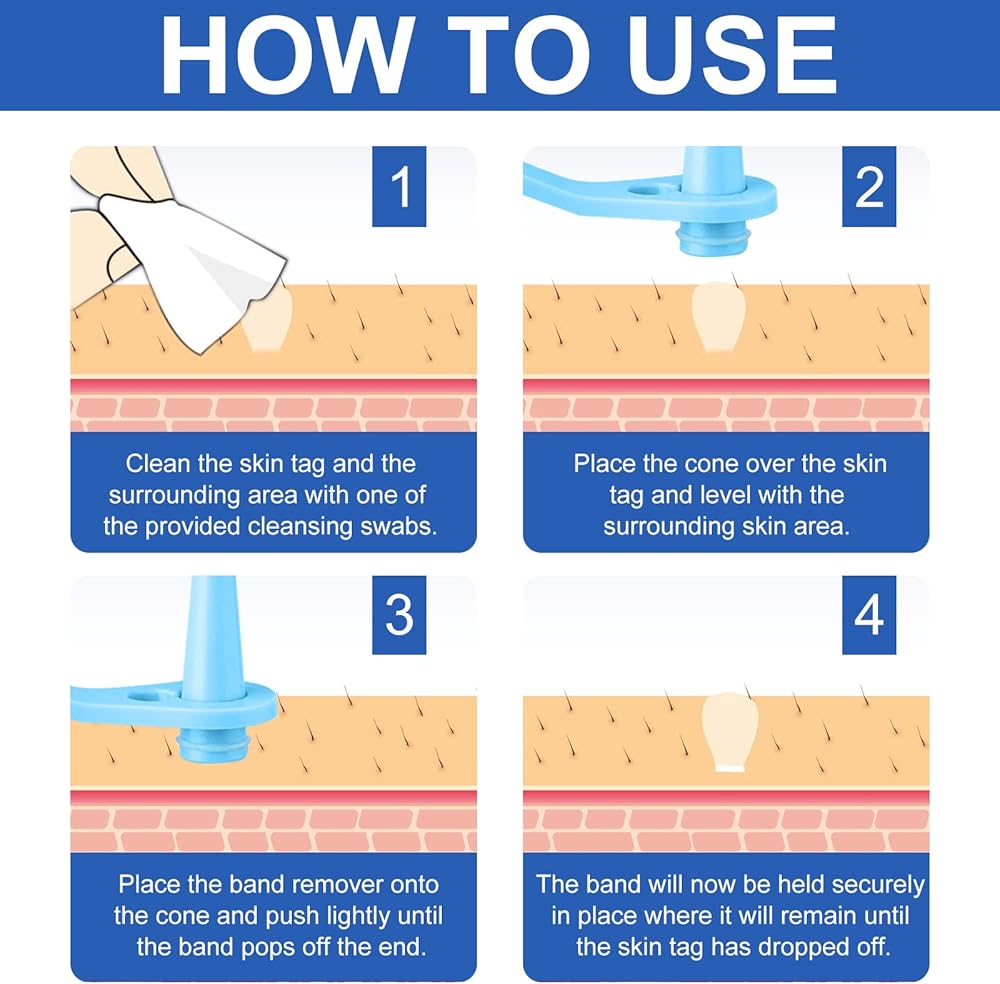 HOW TO USE

1

Clean the skin tag and the surrounding area with one of the provided cleansing swabs.

2

Place the cone over the skin tag and level with the surrounding skin area.

3

Place the band remover onto the cone and push lightly until the band pops off the end.

4

The band will now be held securely in place where it will remain until the skin tag has dropped off.