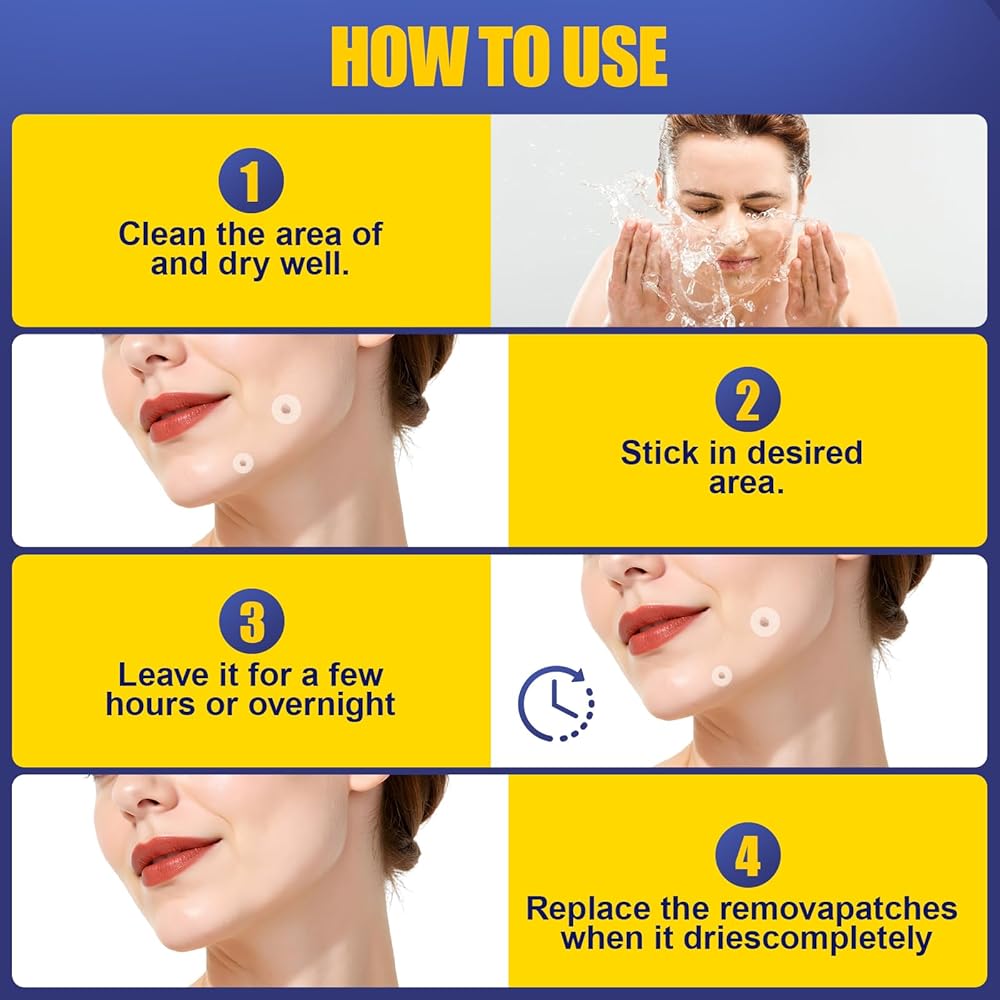 HOW TO USE

1

Clean the area of and dry well.

2

Stick in desired area.

3

Leave it for a few hours or overnight

4

Replace the removapatches when it driescompletely