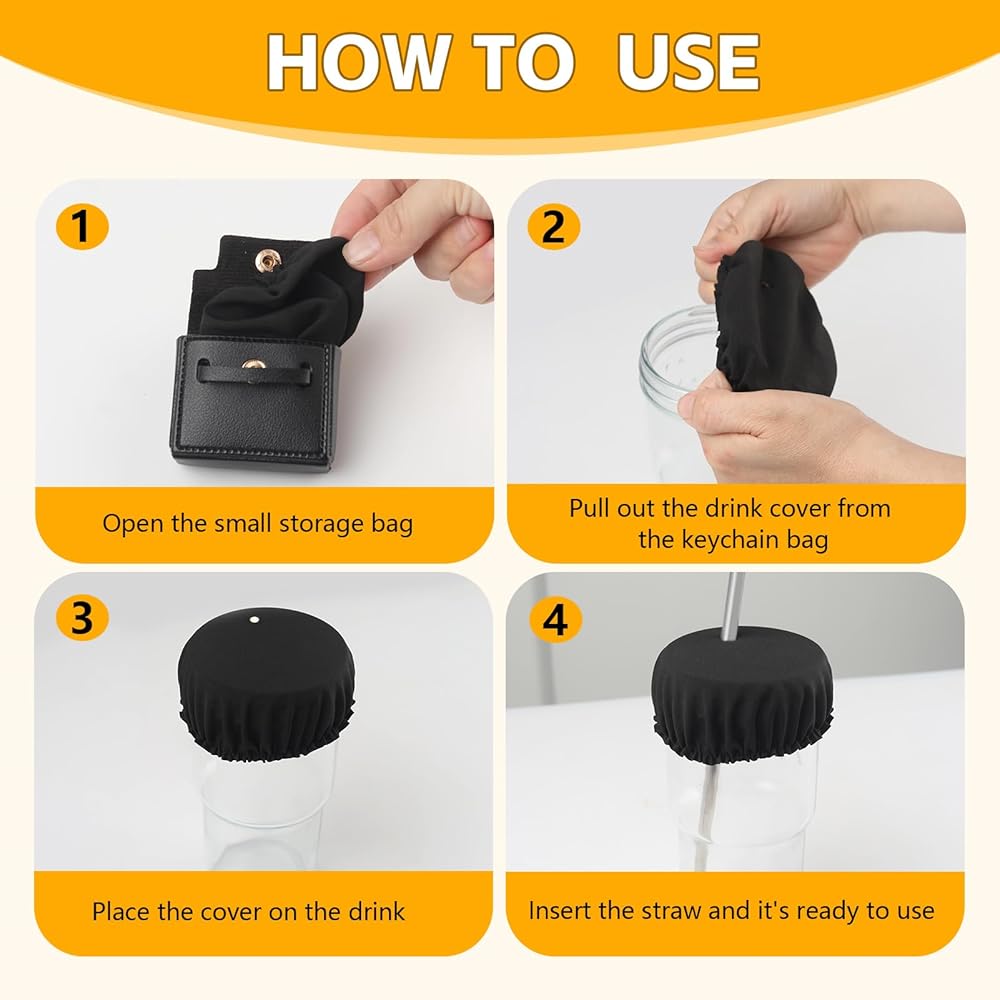 HOW TO USE

1

Open the small storage bag

2

Pull out the drink cover from the keychain bag

3

Place the cover on the drink

4

Insert the straw and it's ready to use