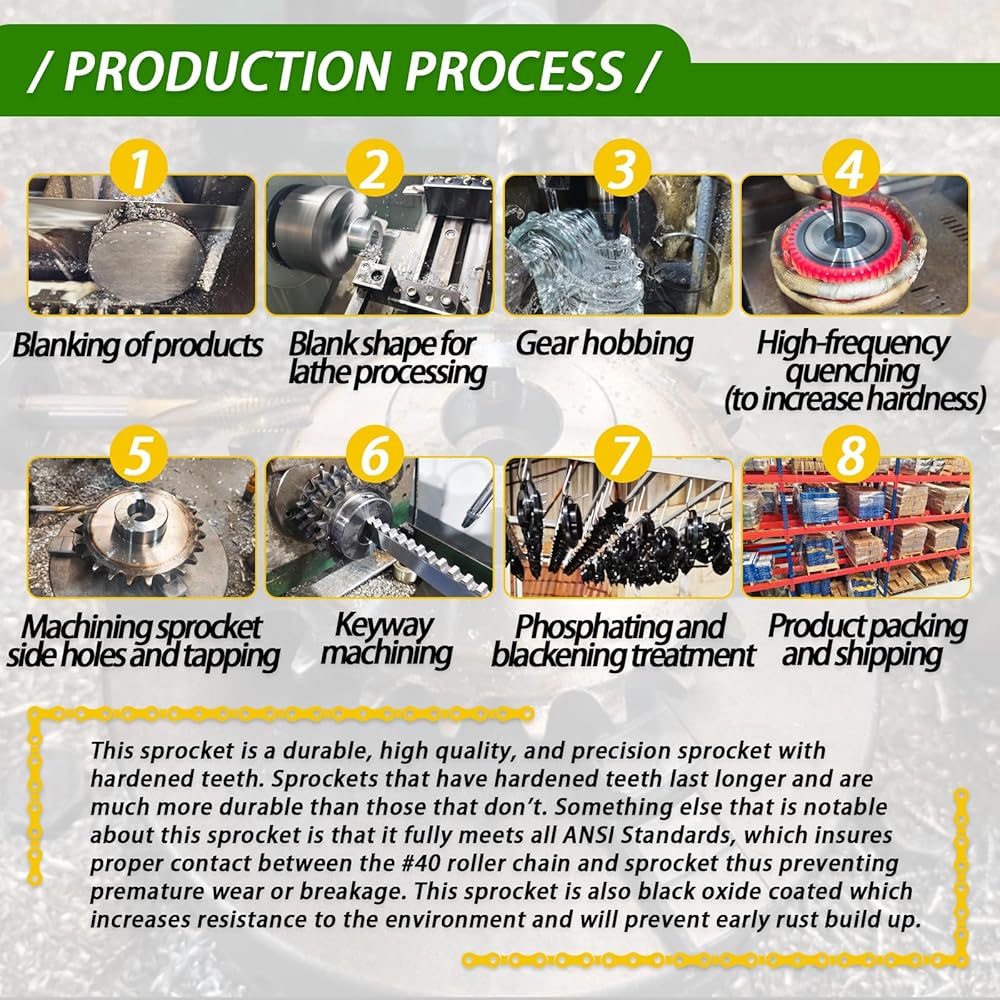 / PRODUCTION PROCESS /

1
Blanking of products

2
Blank shape for lathe processing

3
Gear hobbing

4
High-frequency quenching (to increase hardness)

5
Machining sprocket side holes and tapping

6
Keyway machining

7
Phosphating and blackening treatment

8
Product packing and shipping

This sprocket is a durable, high quality, and precision sprocket with hardened teeth. Sprockets that have hardened teeth last longer and are much more durable than those that don't. Something else that is notable about this sprocket is that it fully meets all ANSI Standards, which insures proper contact between the #40 roller chain and sprocket thus preventing premature wear or breakage. This sprocket is also black oxide coated which increases resistance to the environment and will prevent early rust build up.