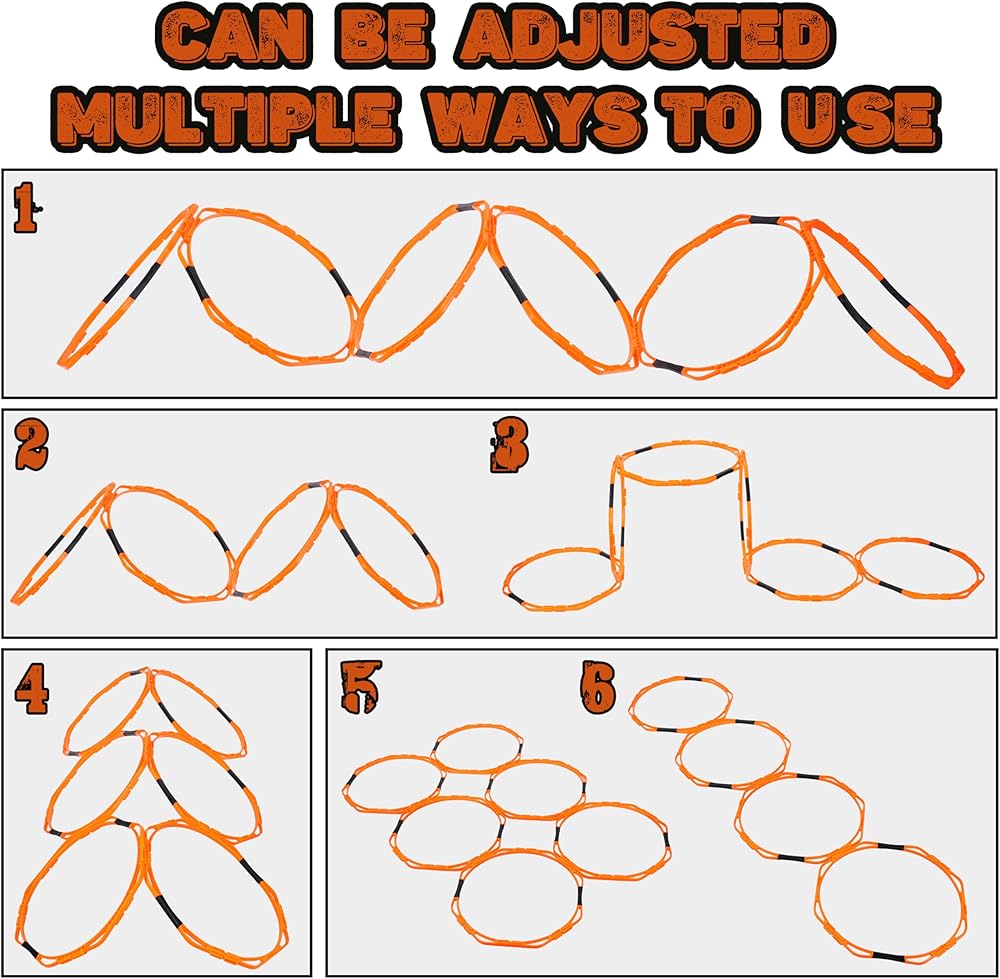 CAN BE ADJUSTED MULTIPLE WAYS TO USE

1

2

3

4

5

6