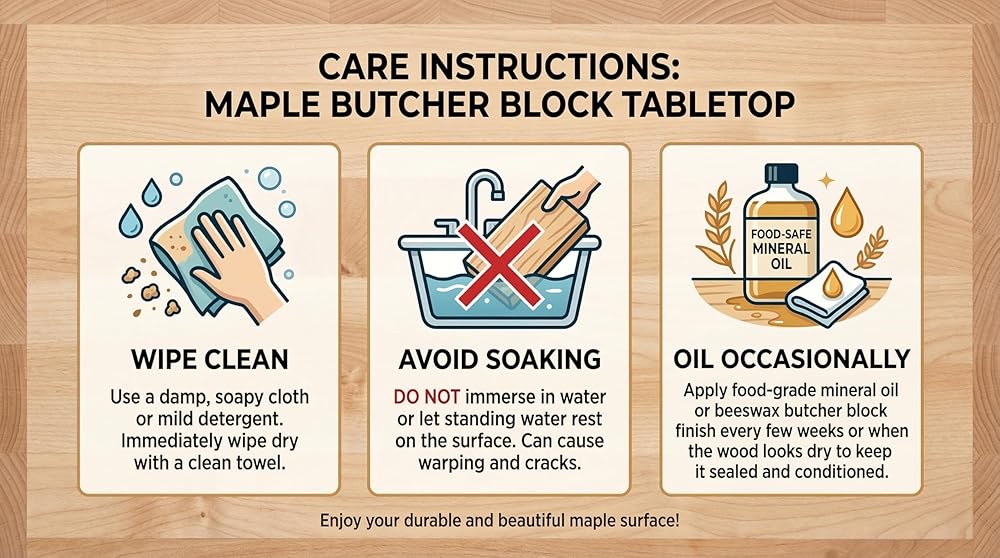 CARE INSTRUCTIONS:
MAPLE BUTCHER BLOCK TABLETOP

WIPE CLEAN

Use a damp, soapy cloth or mild detergent. Immediately wipe dry with a clean towel.

AVOID SOAKING

DO NOT immerse in water or let standing water rest on the surface. Can cause warping and cracks.

FOOD-SAFE MINERAL OIL

OIL OCCASIONALLY

Apply food-grade mineral oil or beeswax butcher block finish every few weeks or when the wood looks dry to keep it sealed and conditioned.

Enjoy your durable and beautiful maple surface!