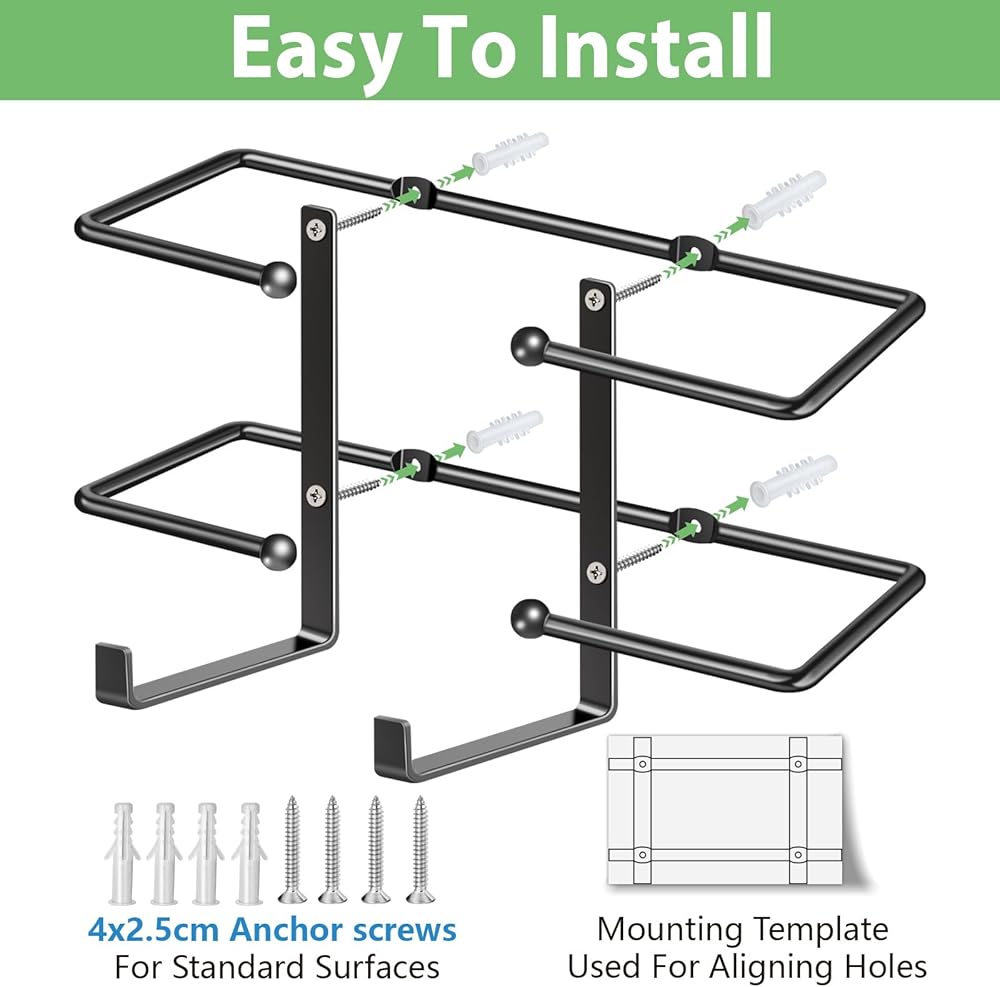 Easy To Install

4x2.5cm Anchor screws
For Standard Surfaces

Mounting Template
Used For Aligning Holes