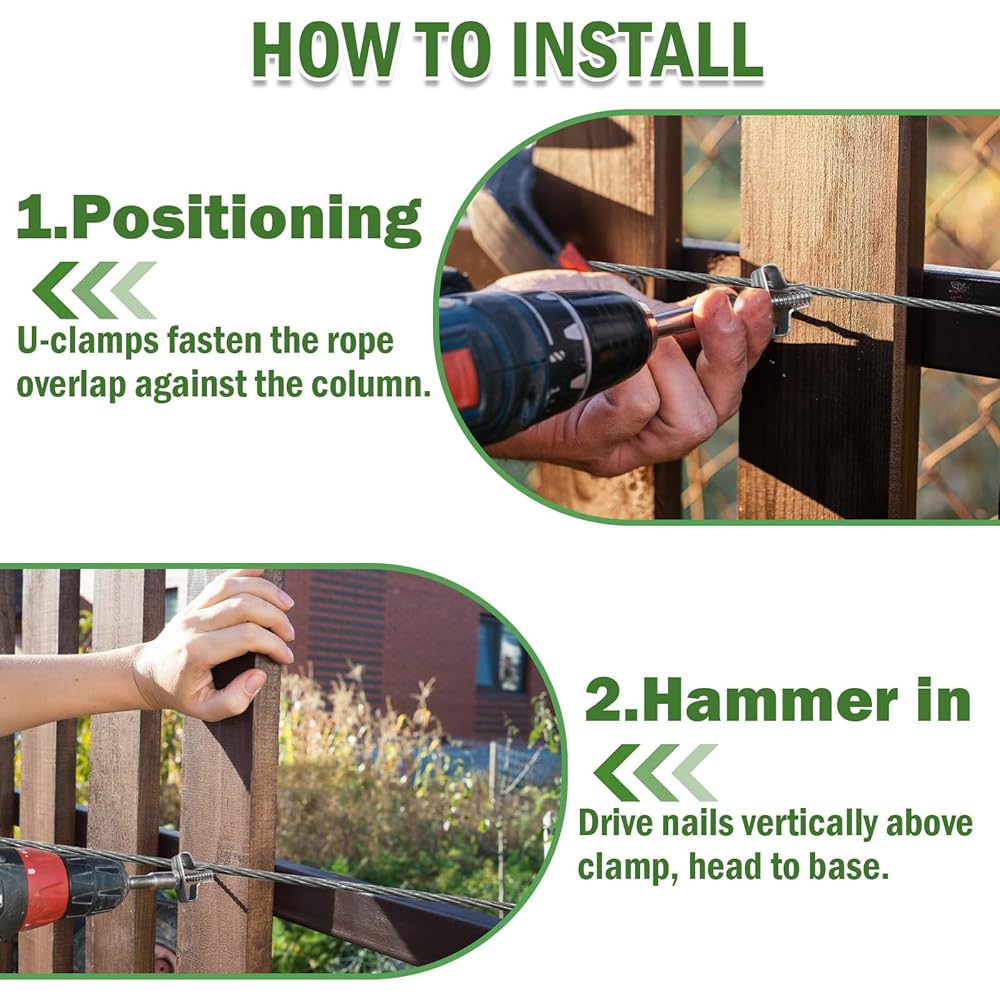 HOW TO INSTALL

1.Positioning

U-clamps fasten the rope overlap against the column.

2.Hammer in

Drive nails vertically above clamp, head to base.