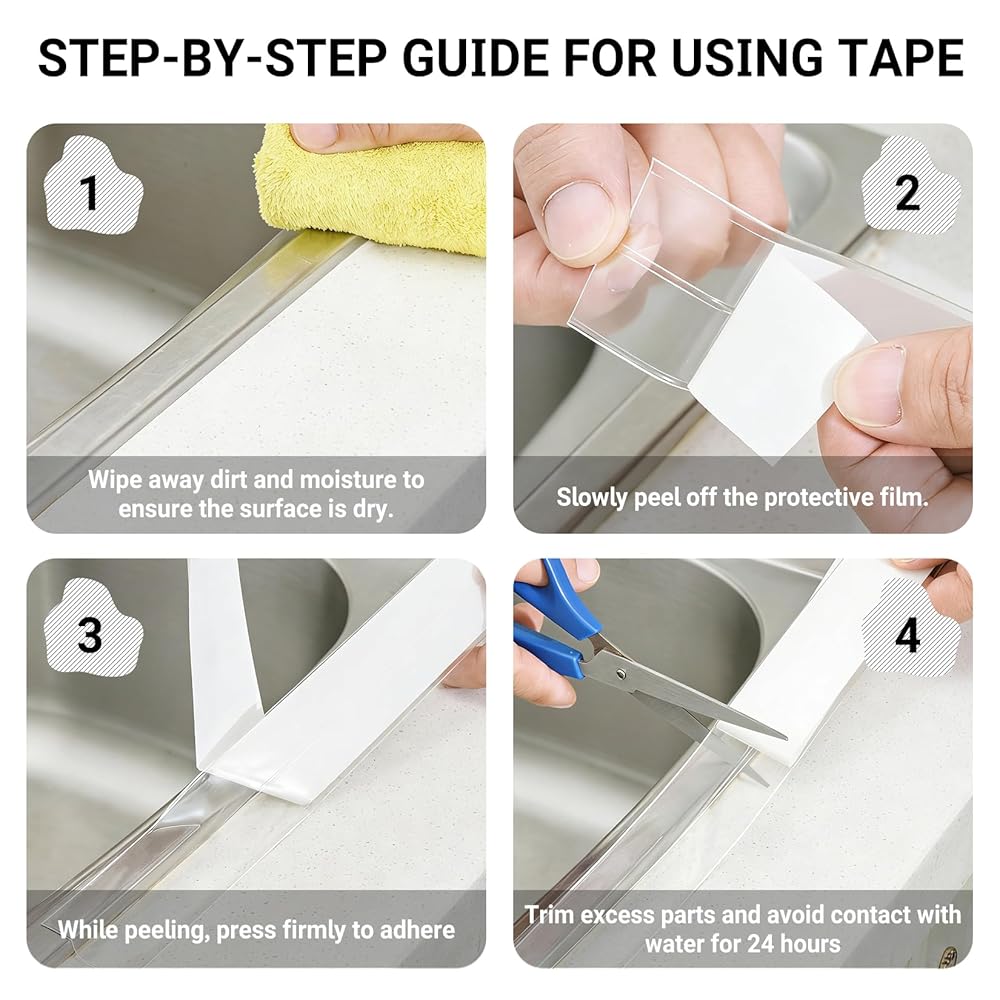 STEP-BY-STEP GUIDE FOR USING TAPE

1

Wipe away dirt and moisture to ensure the surface is dry.

2

Slowly peel off the protective film.

3

While peeling, press firmly to adhere

4

Trim excess parts and avoid contact with water for 24 hours