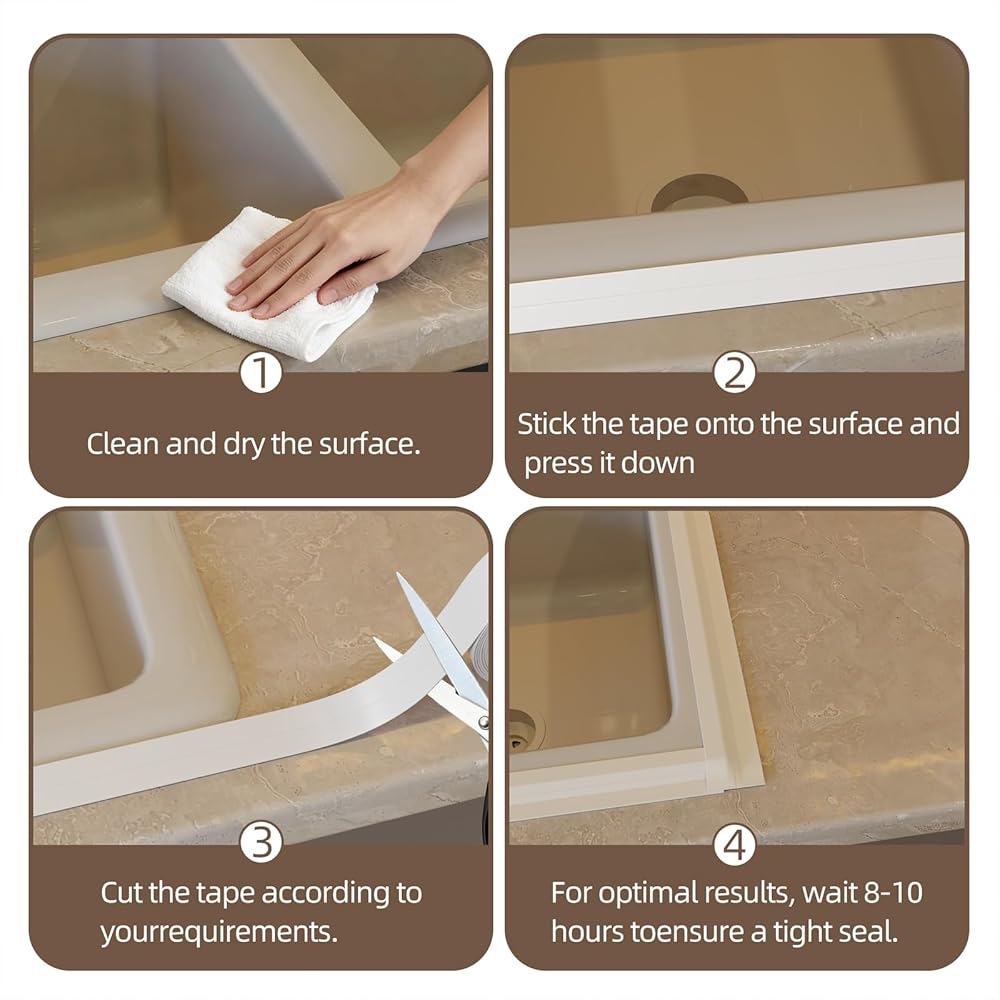 1

Clean and dry the surface.

2

Stick the tape onto the surface and press it down

3

Cut the tape according to yourrequirements.

4

For optimal results, wait 8-10 hours toensure a tight seal.