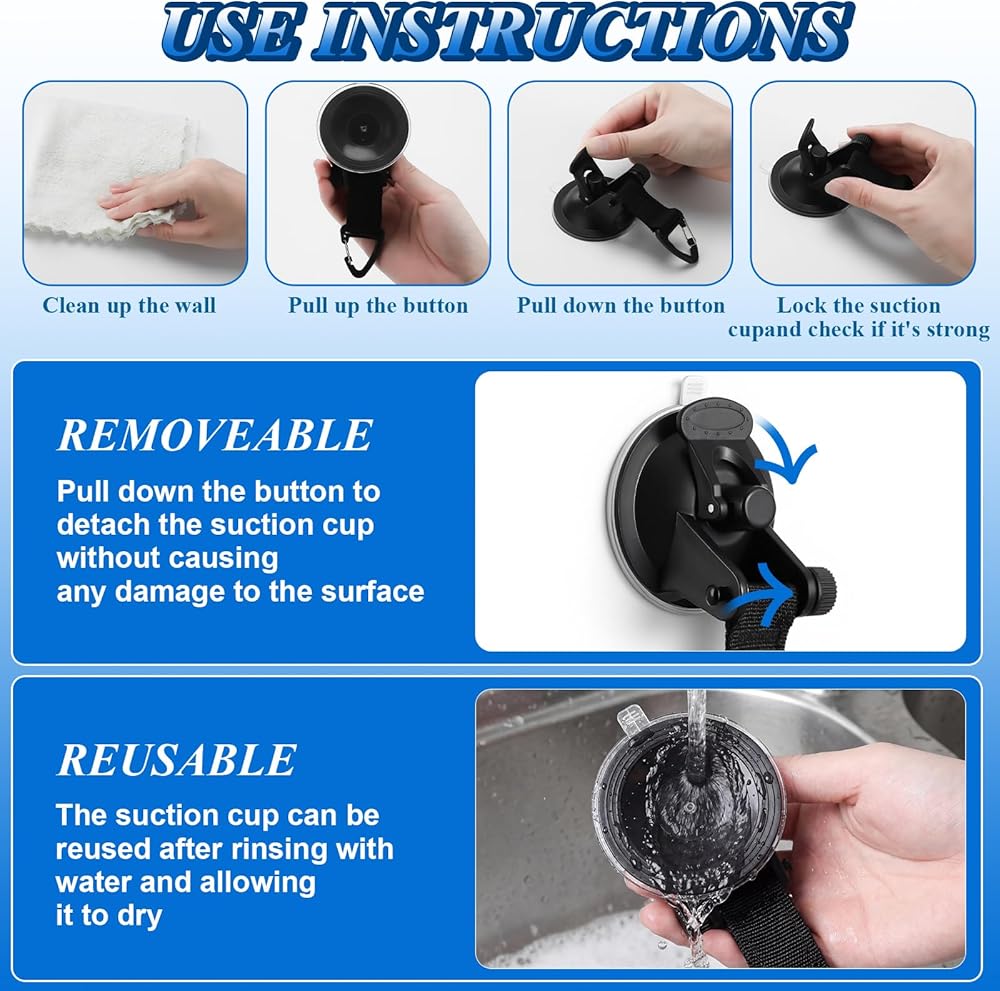 USE INSTRUCTIONS

Clean up the wall

Pull up the button

Pull down the button

Lock the suction cupand check if it's strong

REMOVEABLE

Pull down the button to detach the suction cup without causing any damage to the surface

REUSABLE

The suction cup can be reused after rinsing with water and allowing it to dry