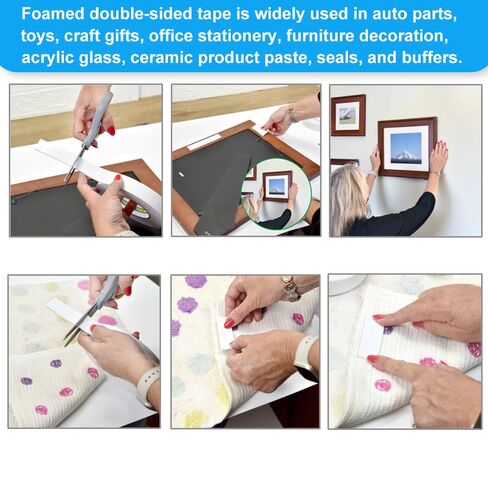 Foamed double-sided tape is widely used in auto parts, toys, craft gifts, office stationery, furniture decoration, acrylic glass, ceramic product paste, seals, and buffers.