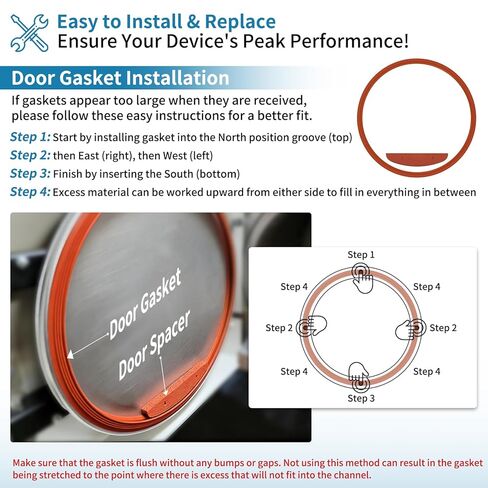 Easy to Install & Replace
Ensure Your Device's Peak Performance!

Door Gasket Installation

If gaskets appear too large when they are received, please follow these easy instructions for a better fit.

Step 1: Start by installing gasket into the North position groove (top)
Step 2: then East (right), then West (left)
Step 3: Finish by inserting the South (bottom)
Step 4: Excess material can be worked upward from either side to fill in everything in between

Door Gasket
Door Spacer

Step 1
Step 4
Step 4
Step 2
Step 2
Step 4
Step 4
Step 3

Make sure that the gasket is flush without any bumps or gaps. Not using this method can result in the gasket being stretched to the point where there is excess that will not fit into the channel.