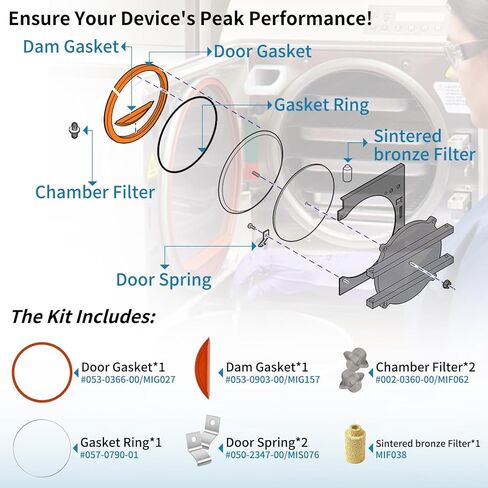 Ensure Your Device's Peak Performance!

Dam Gasket

Door Gasket

Gasket Ring

Sintered bronze Filter

Chamber Filter

Door Spring

The Kit Includes:

Door Gasket*1
#053-0366-00/MIG027

Dam Gasket*1
#053-0903-00/MIG157

Chamber Filter*2
#002-0360-00/MIF062

Gasket Ring*1
#057-0790-01

Door Spring*2
#050-2347-00/MIS076

Sintered bronze Filter*1
MIF038