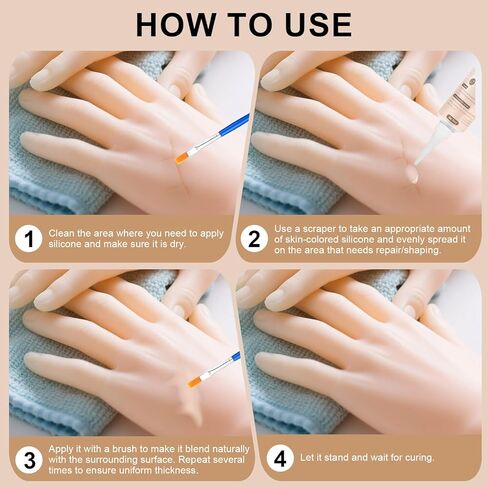 HOW TO USE

1 Clean the area where you need to apply silicone and make sure it is dry.

2 Use a scraper to take an appropriate amount of skin-colored silicone and evenly spread it on the area that needs repair/shaping.

3 Apply it with a brush to make it blend naturally with the surrounding surface. Repeat several times to ensure uniform thickness.

4 Let it stand and wait for curing.