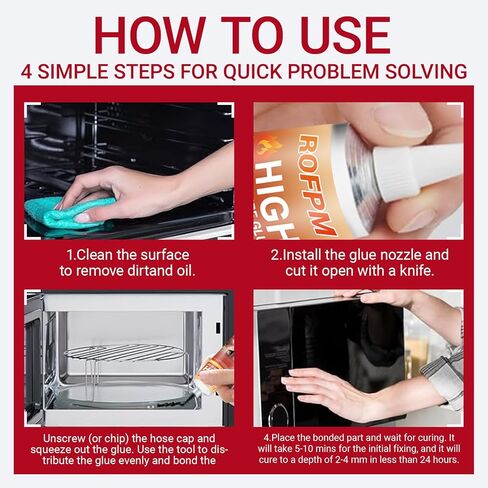 HOW TO USE
4 SIMPLE STEPS FOR QUICK PROBLEM SOLVING

ROFPM
HIGH

1.Clean the surface to remove dirtand oil.

2.Install the glue nozzle and cut it open with a knife.

Unscrew (or chip) the hose cap and squeeze out the glue. Use the tool to distribute the glue evenly and bond the

4.Place the bonded part and wait for curing. It will take 5-10 mins for the initial fixing, and it will cure to a depth of 2-4 mm in less than 24 hours.