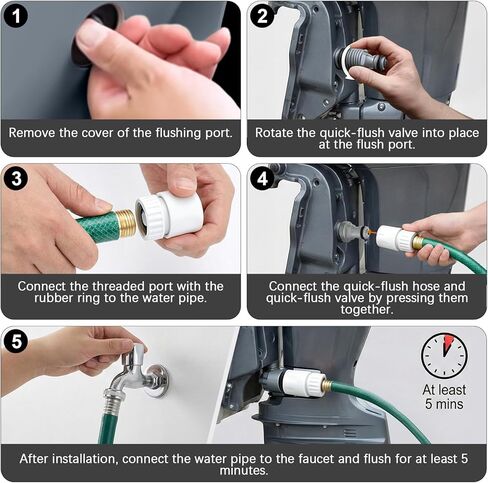 1
Remove the cover of the flushing port.

2
Rotate the quick-flush valve into place at the flush port.

3
Connect the threaded port with the rubber ring to the water pipe.

4
Connect the quick-flush hose and quick-flush valve by pressing them together.

5
At least 5 mins
After installation, connect the water pipe to the faucet and flush for at least 5 minutes.