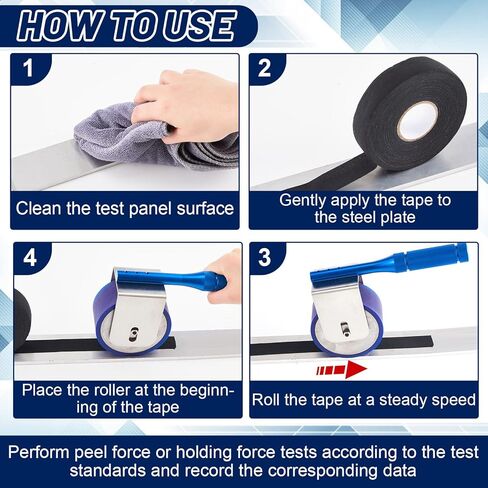 HOW TO USE

1

Clean the test panel surface

2

Gently apply the tape to the steel plate

4

Place the roller at the beginning of the tape

3

Roll the tape at a steady speed

Perform peel force or holding force tests according to the test standards and record the corresponding data