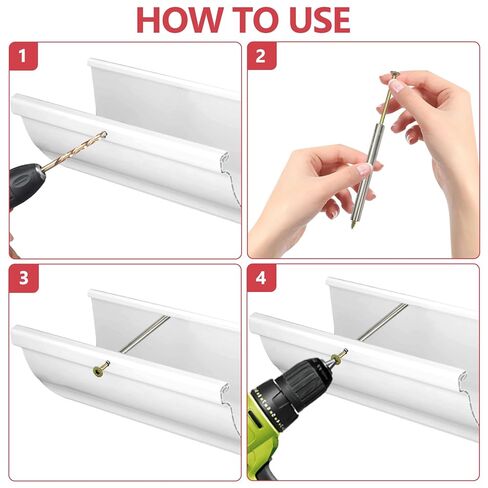 HOW TO USE

1

2

3

4