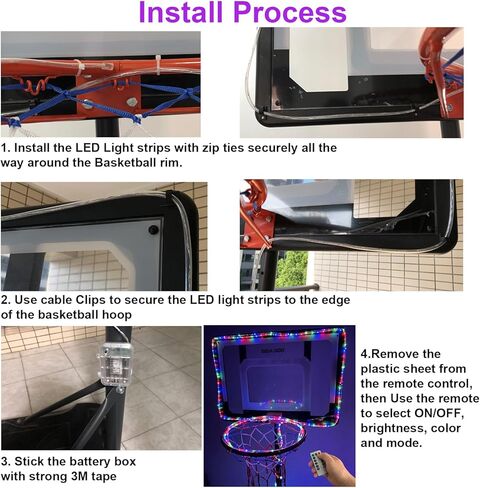 Install Process

1. Install the LED Light strips with zip ties securely all the way around the Basketball rim.

2. Use cable Clips to secure the LED light strips to the edge of the basketball hoop

3. Stick the battery box with strong 3M tape

4.Remove the plastic sheet from the remote control, then Use the remote to select ON/OFF, brightness, color and mode.