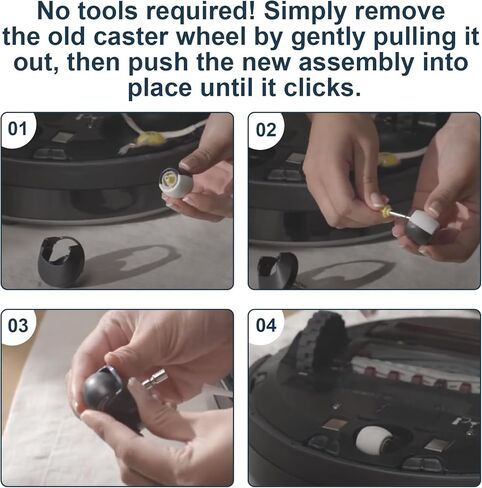 No tools required! Simply remove the old caster wheel by gently pulling it out, then push the new assembly into place until it clicks.

01

02

03

04