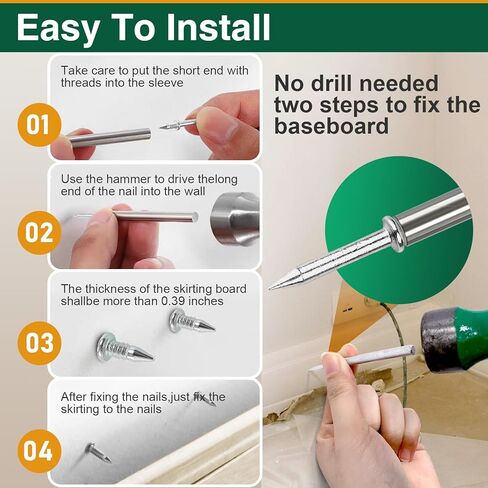 Easy To Install

01

Take care to put the short end with threads into the sleeve

02

Use the hammer to drive thelong end of the nail into the wall

03

The thickness of the skirting board shallbe more than 0.39 inches

04

After fixing the nails,just fix the skirting to the nails

No drill needed two steps to fix the baseboard