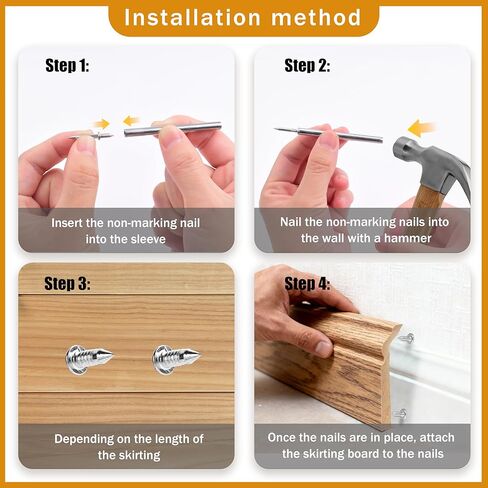 Installation method

Step 1:

Insert the non-marking nail into the sleeve

Step 2:

Nail the non-marking nails into the wall with a hammer

Step 3:

Depending on the length of the skirting

Step 4:

Once the nails are in place, attach the skirting board to the nails