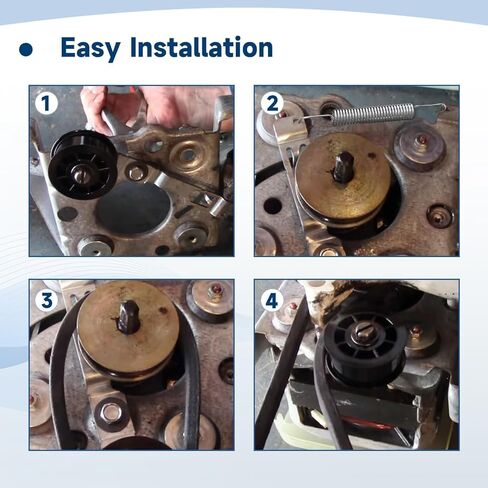 Easy Installation

1

2

3

4