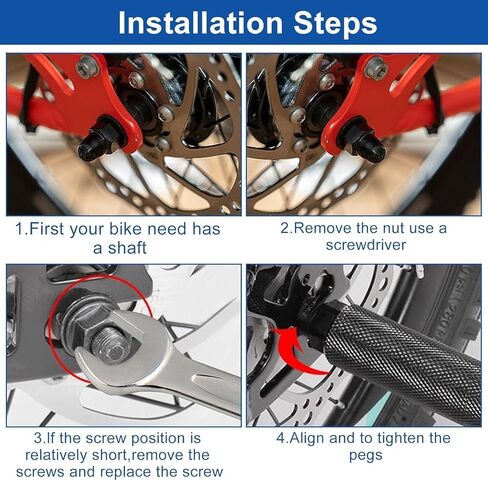 Installation Steps

1.First your bike need has a shaft

2.Remove the nut use a screwdriver

3.If the screw position is relatively short,remove the screws and replace the screw

4.Align and to tighten the pegs