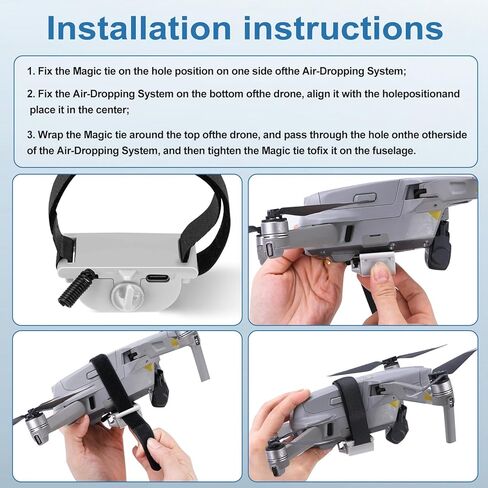 Installation instructions

1. Fix the Magic tie on the hole position on one side ofthe Air-Dropping System;

2. Fix the Air-Dropping System on the bottom ofthe drone, align it with the holepositionand place it in the center;

3. Wrap the Magic tie around the top ofthe drone, and pass through the hole onthe otherside of the Air-Dropping System, and then tighten the Magic tie tofix it on the fuselage.